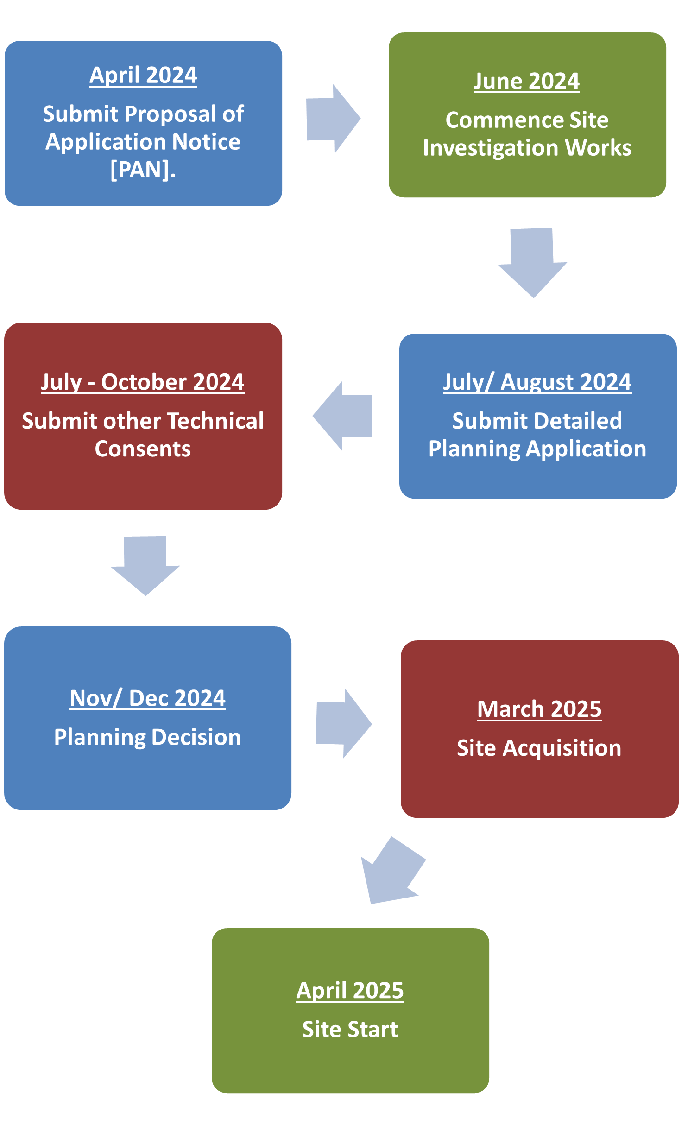 April 2024
Submit Proposal of Application Notice [PAN].

June 2024
Commence Site Investigation Works

July/ August 2024
Submit Detailed Planning Application

July - October 2024
Submit other Technical Consents

Nov/ Dec 2024
Planning Decision

March 2025
Site Acquisition

April 2025
Site Start